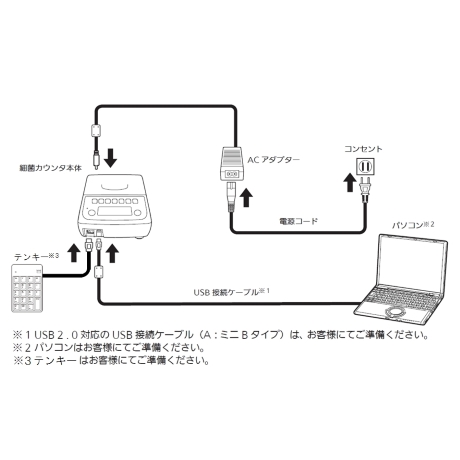 細菌カウンタ本体

AC アダプター

コンセント

電源コード

パソコン※2

テンキー※3

USB 接続ケーブル※1

※1 USB 2.0 対応の USB 接続ケーブル（A：ミニ B タイプ）は、お客様にてご準備ください。
※2 パソコンはお客様にてご準備ください。
※3 テンキー はお客様にてご準備ください。